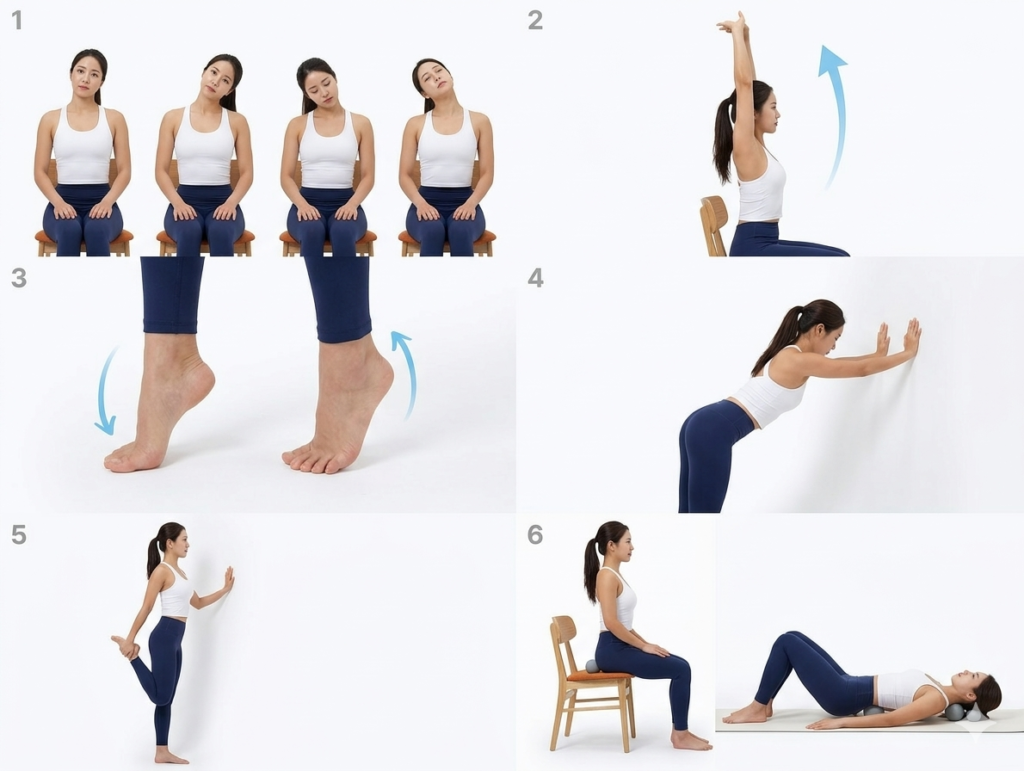 1

2

3

4

5

6